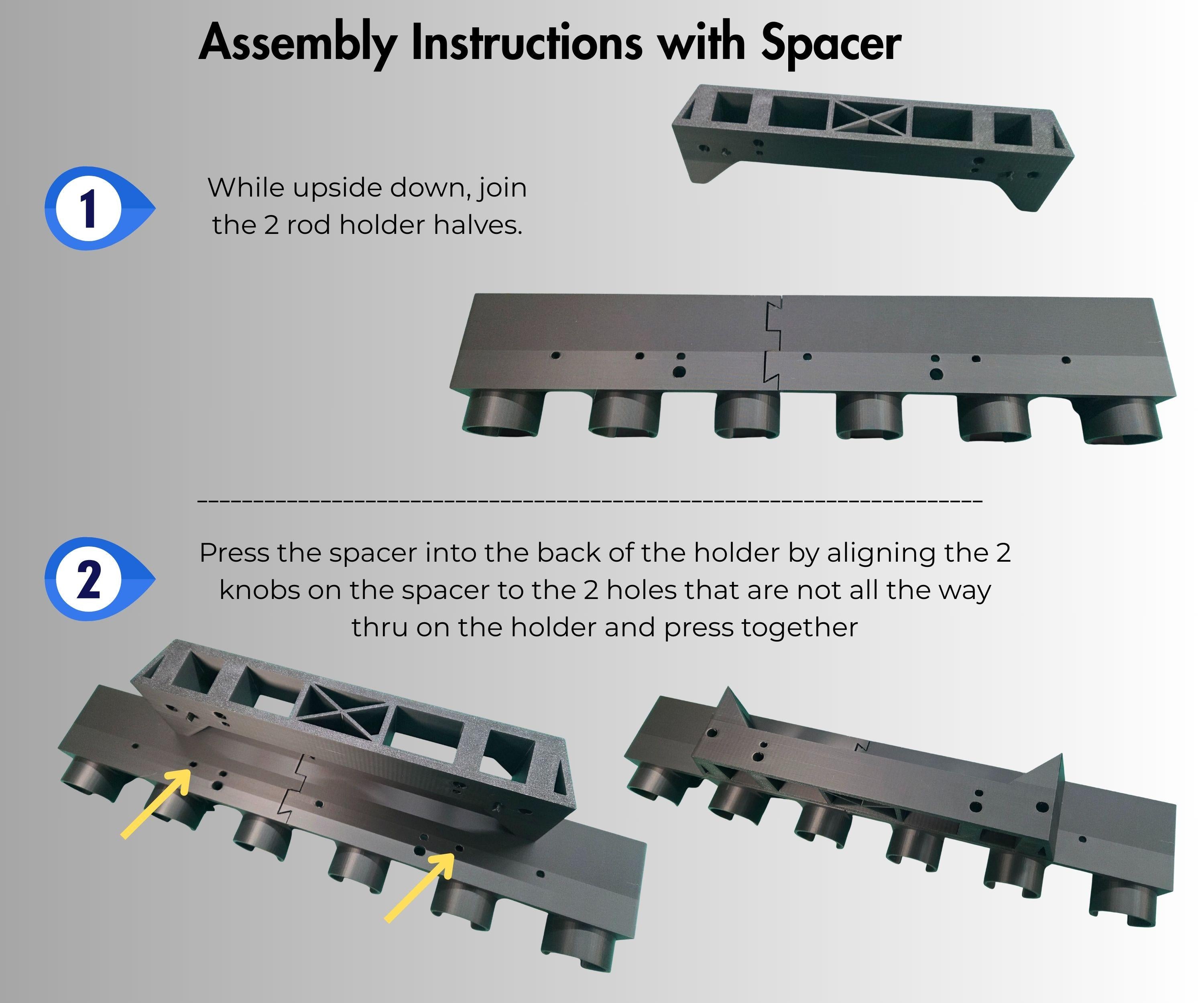 Assembly Instructions with Spacer

1

While upside down, join the 2 rod holder halves.

2

Press the spacer into the back of the holder by aligning the 2 knobs on the spacer to the 2 holes that are not all the way thru on the holder and press together